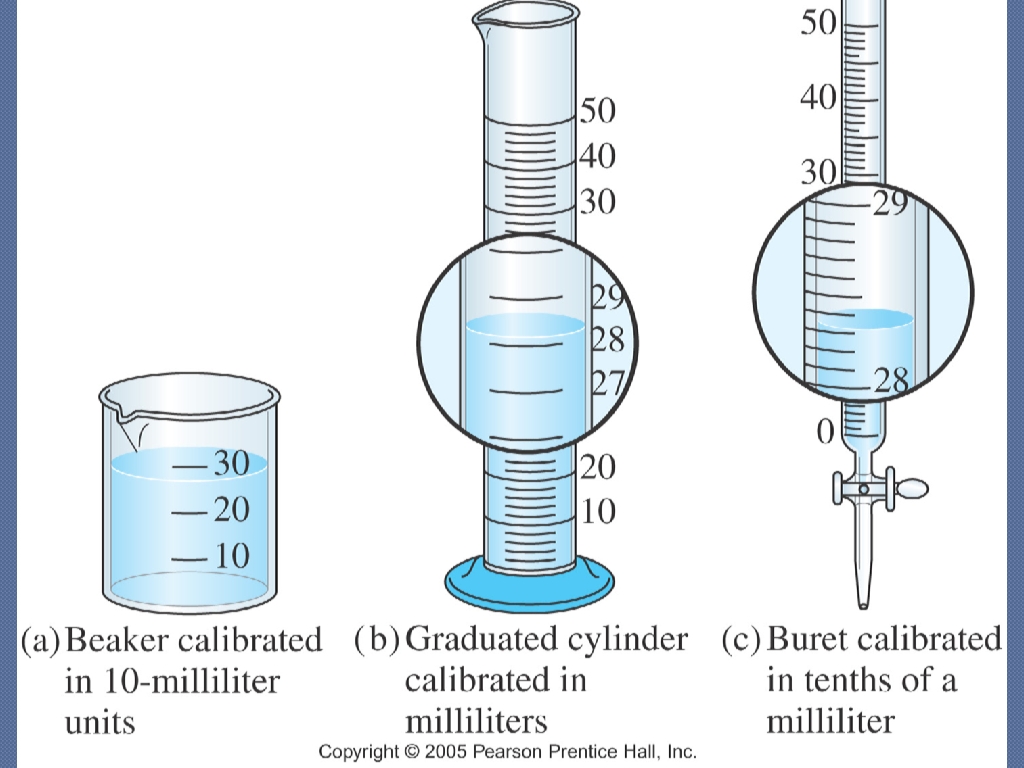 30
20
10

(a) Beaker calibrated in 10-milliliter units

50
40
30
29
28
27
20
10

(b) Graduated cylinder calibrated in milliliters

50
40
30
29
28
0

(c) Buret calibrated in tenths of a milliliter

Copyright © 2005 Pearson Prentice Hall, Inc.